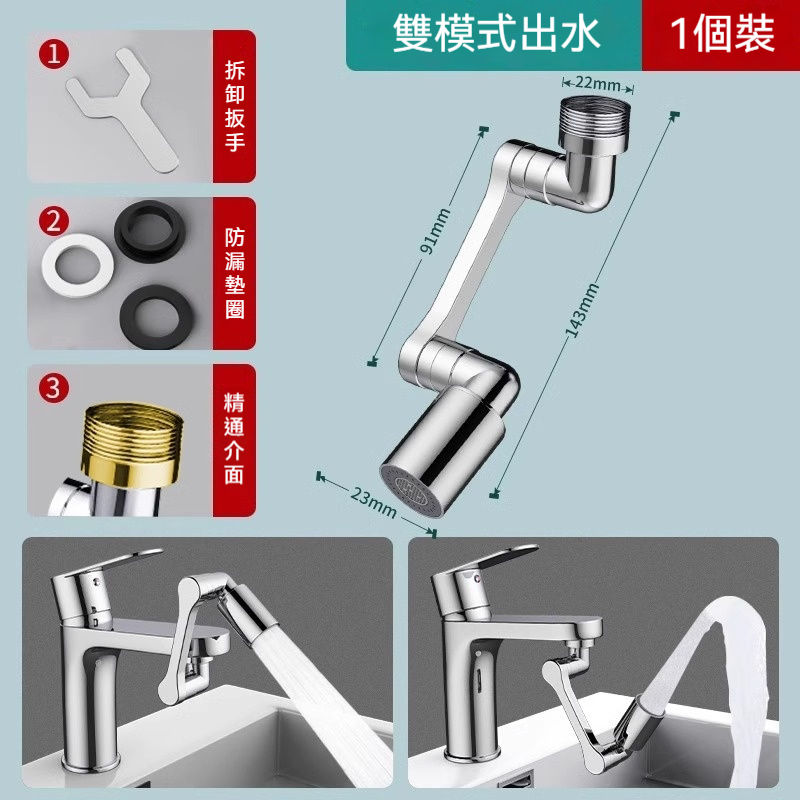 雙模式出水

1個裝

1
拆卸扳手

2
防漏墊圈

3
精通介面

22mm

91mm

143mm

23mm